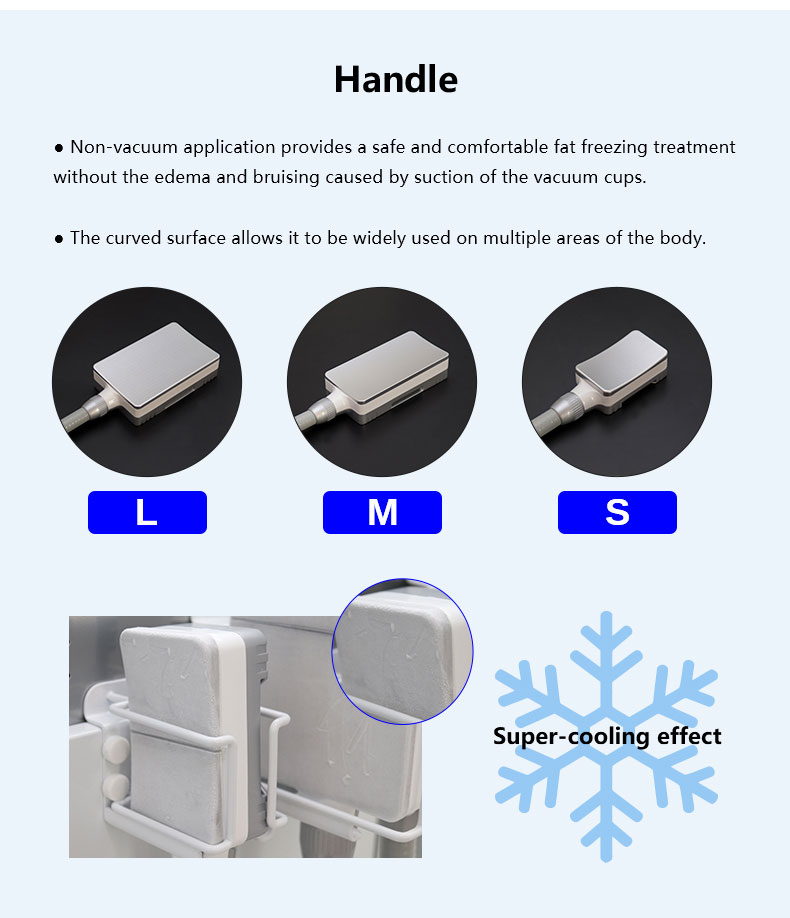 Handle

● Non-vacuum application provides a safe and comfortable fat freezing treatment without the edema and bruising caused by suction of the vacuum cups.

● The curved surface allows it to be widely used on multiple areas of the body.

L

M

S

Super-cooling effect