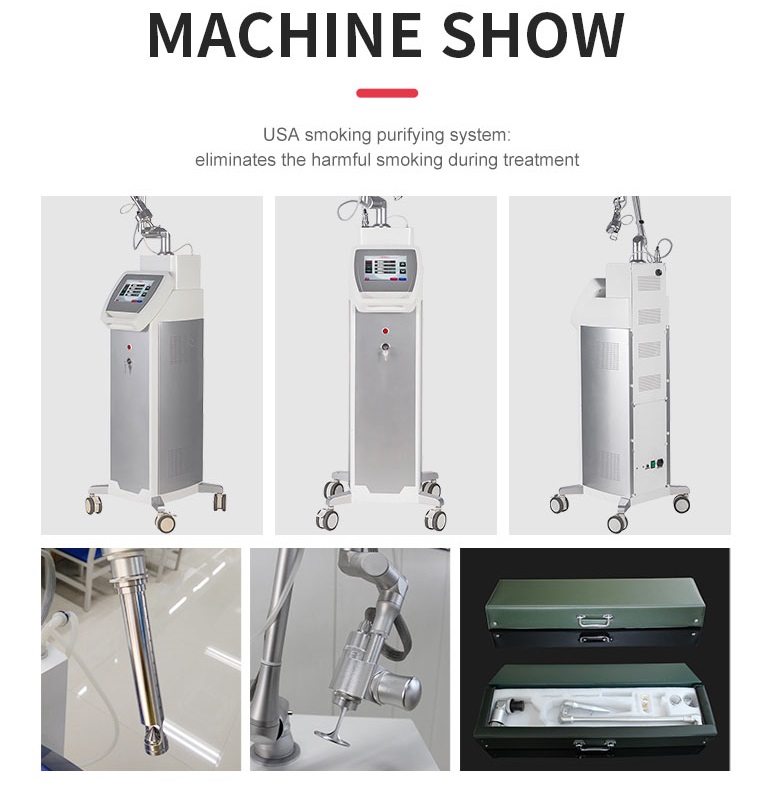 MACHINE SHOW

USA smoking purifying system:
eliminates the harmful smoking during treatment