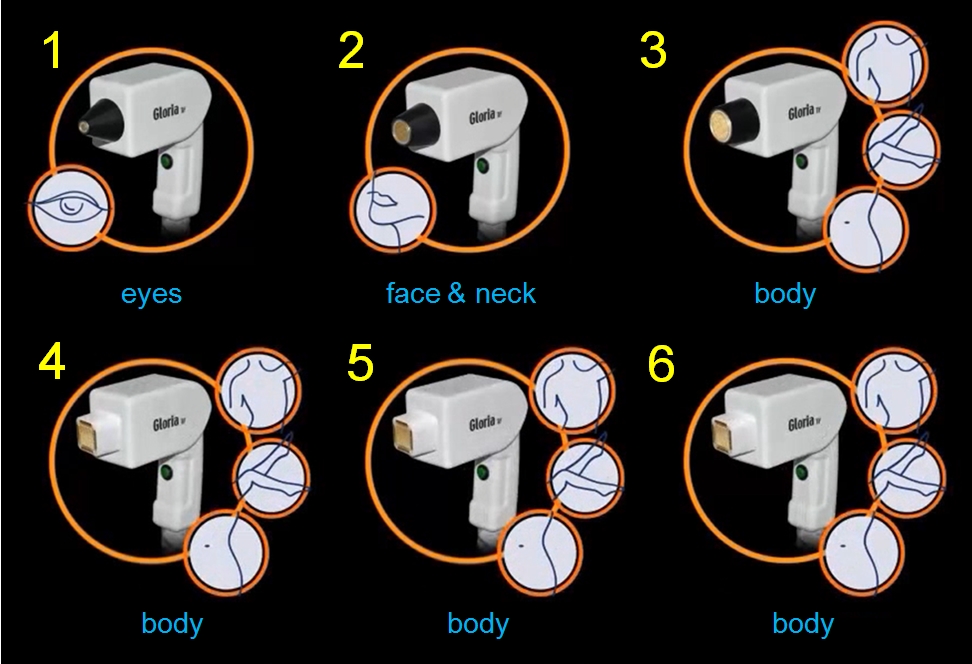 1

Gloria

eyes

2

Gloria

face & neck

3

Gloria

body

4

Gloria

body

5

Gloria

body

6

Gloria

body