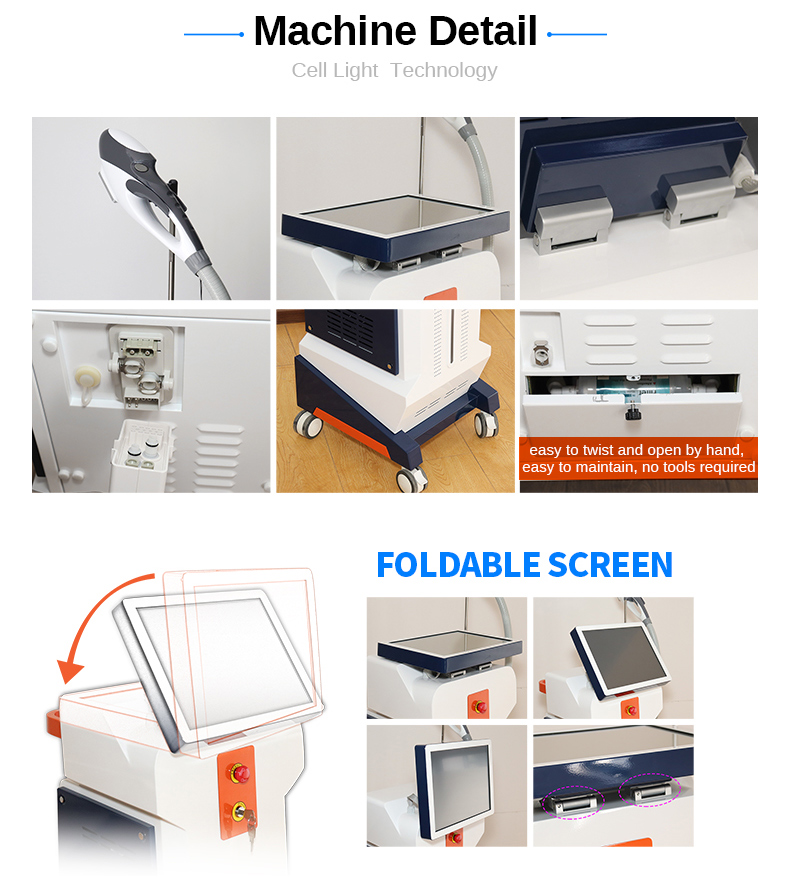 Machine Detail

Cell Light Technology

easy to twist and open by hand, easy to maintain, no tools required

FOLDABLE SCREEN