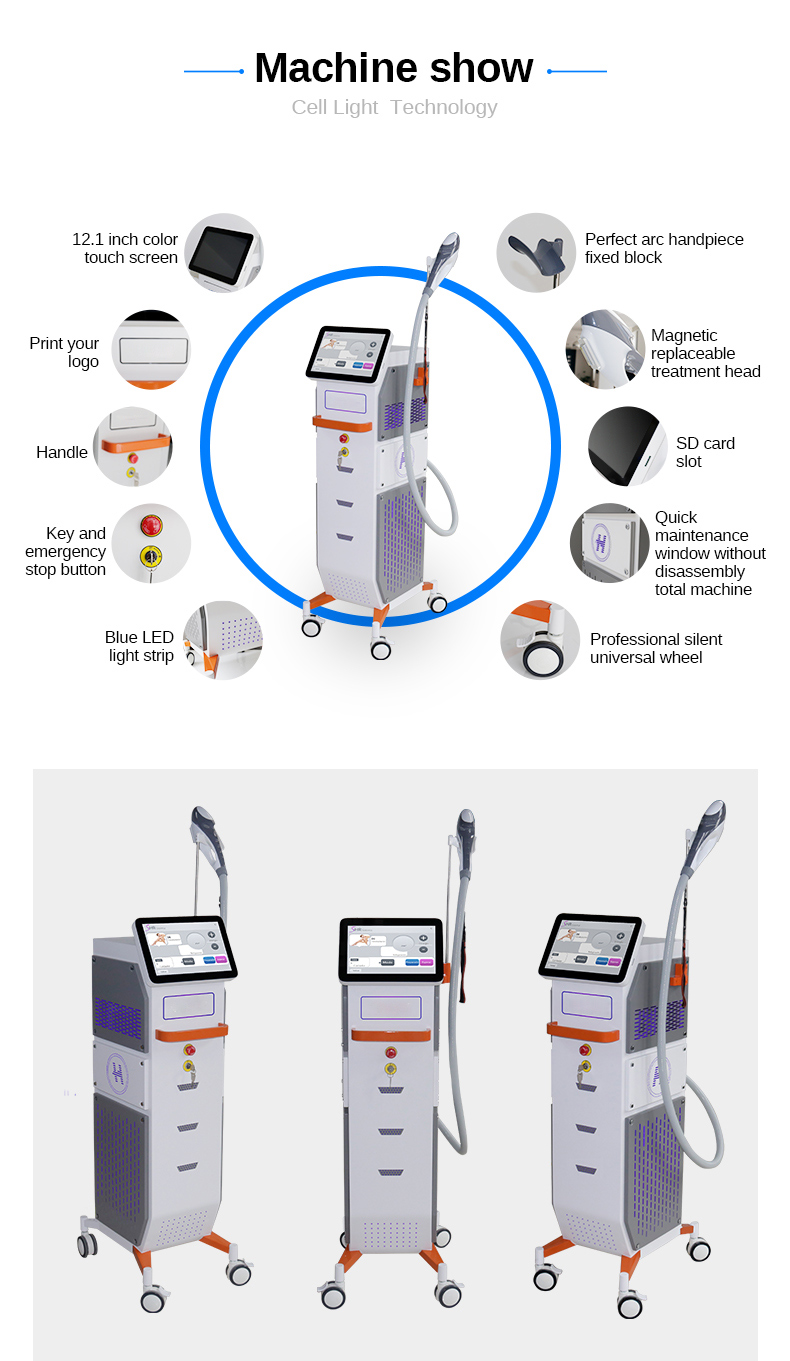 Machine show
Cell Light Technology

12.1 inch color touch screen

Print your logo

Handle

Key and emergency stop button

Blue LED light strip

Perfect arc handpiece fixed block

Magnetic replaceable treatment head

SD card slot

Quick maintenance window without disassembly total machine

Professional silent universal wheel